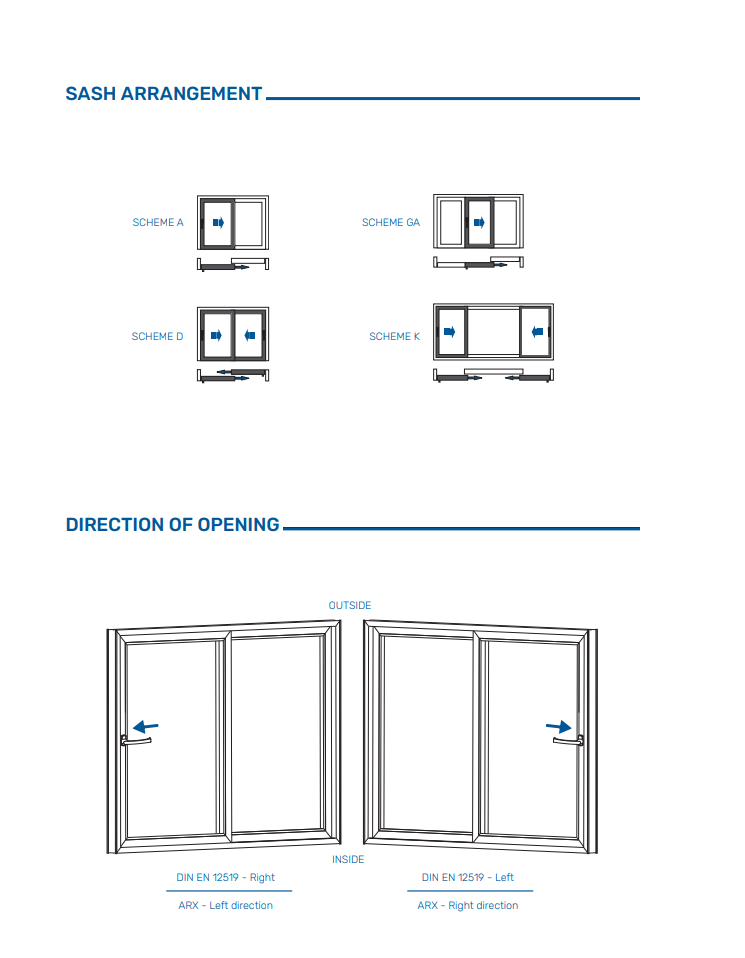 SASH ARRANGEMENT

SCHEME A

SCHEME GA

SCHEME D

SCHEME K

DIRECTION OF OPENING

OUTSIDE

INSIDE

DIN EN 12519 - Right

ARX - Left direction

DIN EN 12519 - Left

ARX - Right direction