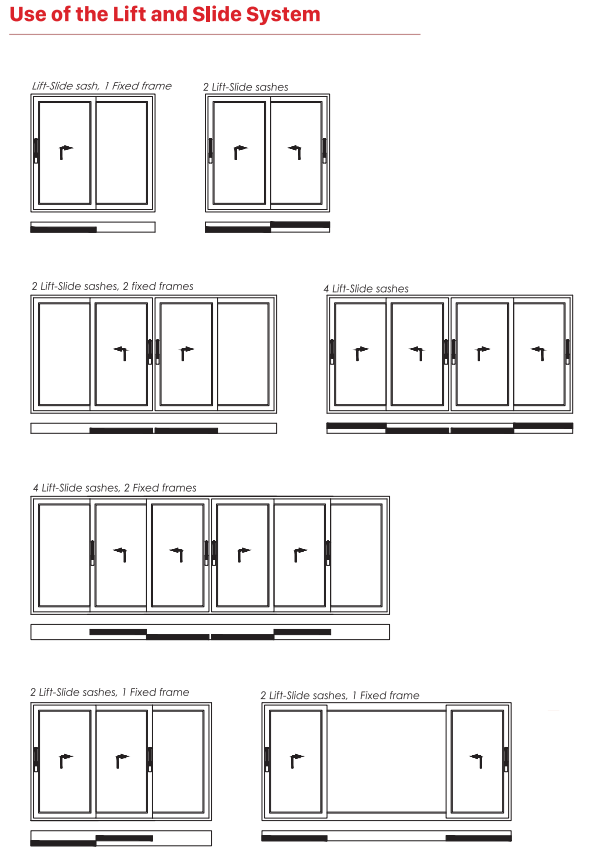 Use of the Lift and Slide System

Lift-Slide sash, 1 Fixed frame

2 Lift-Slide sashes

2 Lift-Slide sashes, 2 fixed frames

4 Lift-Slide sashes

4 Lift-Slide sashes, 2 Fixed frames

2 Lift-Slide sashes, 1 Fixed frame

2 Lift-Slide sashes, 1 Fixed frame