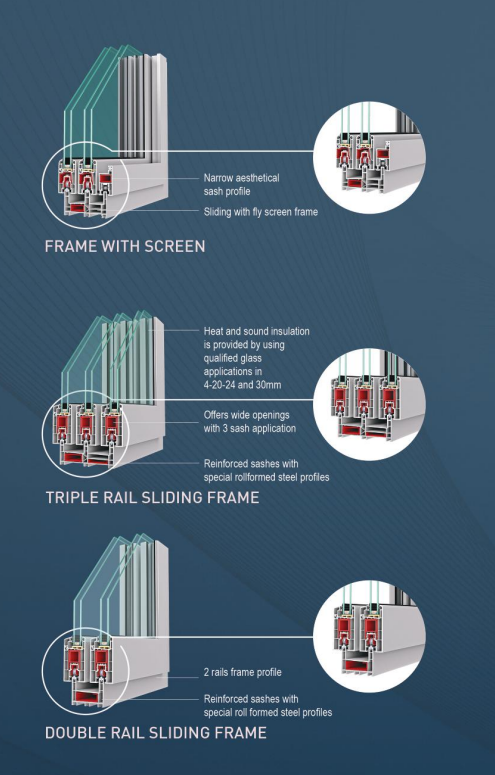 Narrow aesthetical sash profile

Sliding with fly screen frame

FRAME WITH SCREEN

Heat and sound insulation is provided by using qualified glass applications in 4-20-24 and 30mm

Offers wide openings with 3 sash application

Reinforced sashes with special rollformed steel profiles

TRIPLE RAIL SLIDING FRAME

2 rails frame profile

Reinforced sashes with special roll formed steel profiles

DOUBLE RAIL SLIDING FRAME