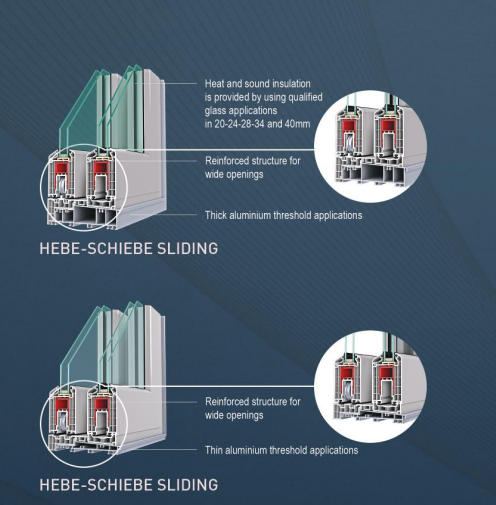 Heat and sound insulation is provided by using qualified glass applications in 20-24-28-34 and 40mm

Reinforced structure for wide openings

Thick aluminium threshold applications

HEBE-SCHIEBE SLIDING

Reinforced structure for wide openings

Thin aluminium threshold applications

HEBE-SCHIEBE SLIDING