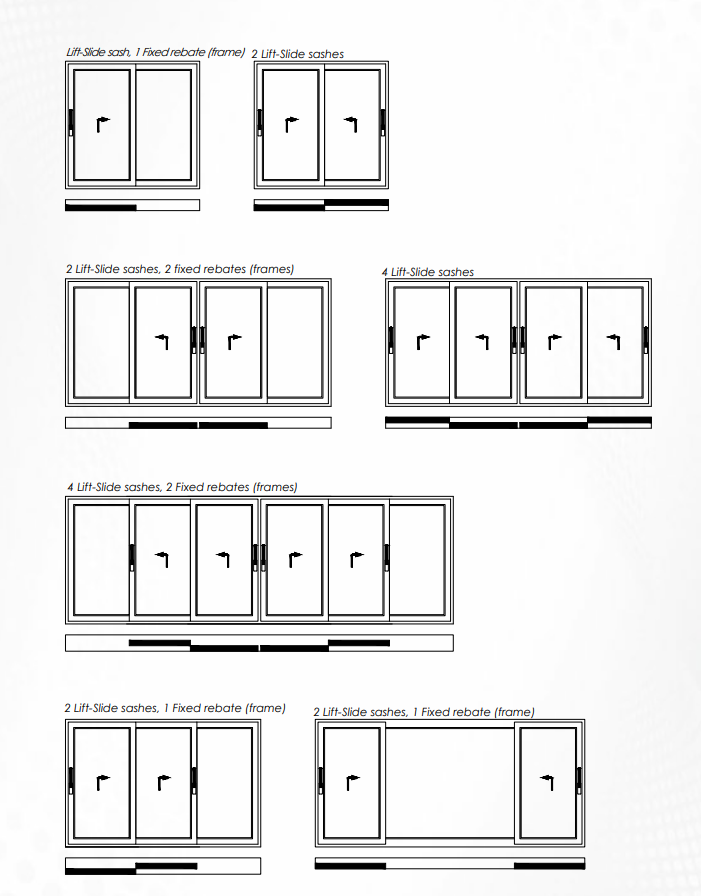 Lift-Slide sash, 1 Fixed rebate (frame)

2 Lift-Slide sashes

2 Lift-Slide sashes, 2 fixed rebates (frames)

4 Lift-Slide sashes

4 Lift-Slide sashes, 2 Fixed rebates (frames)

2 Lift-Slide sashes, 1 Fixed rebate (frame)

2 Lift-Slide sashes, 1 Fixed rebate (frame)